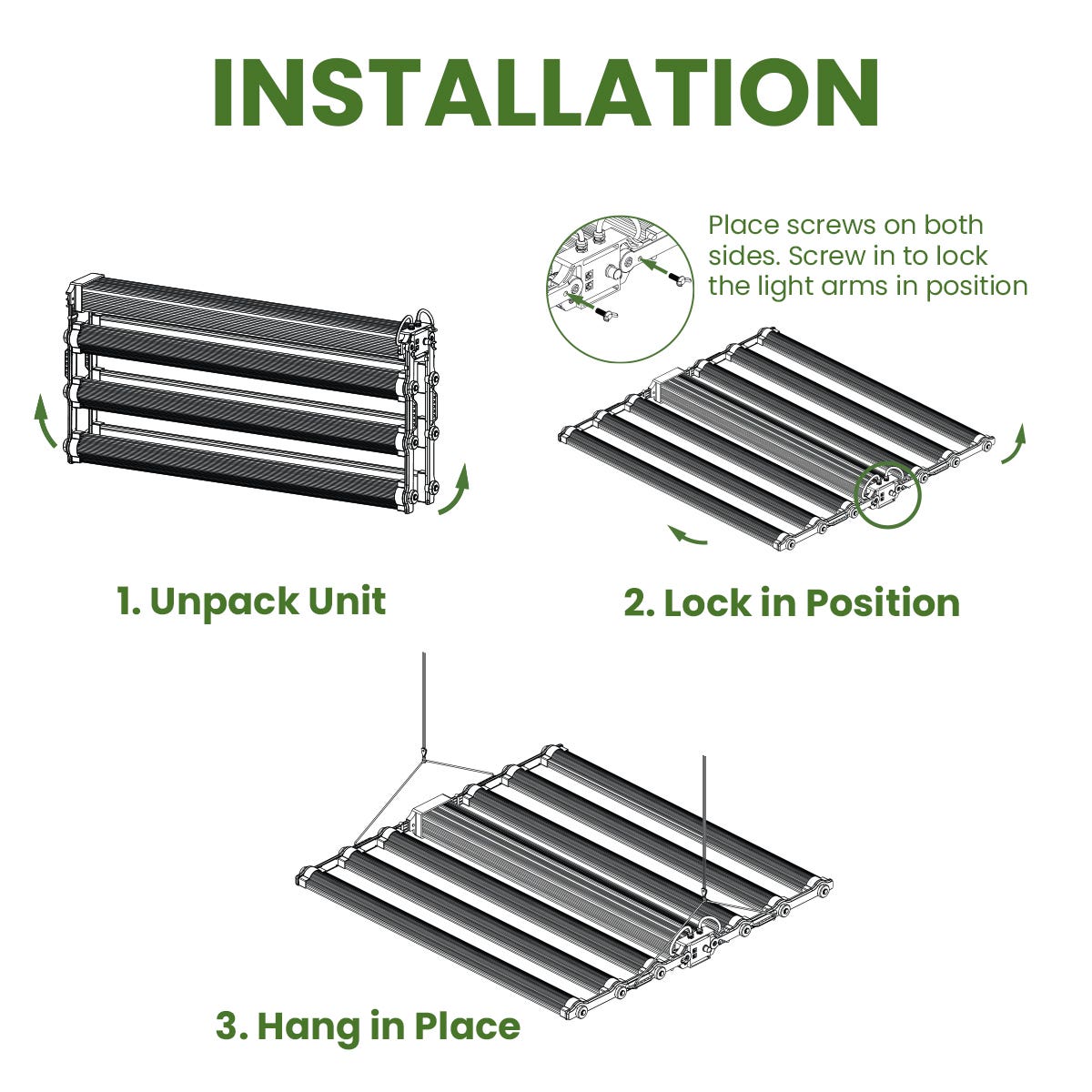 INSTALLATION

Place screws on both sides. Screw in to lock the light arms in position

1. Unpack Unit

2. Lock in Position

3. Hang in Place